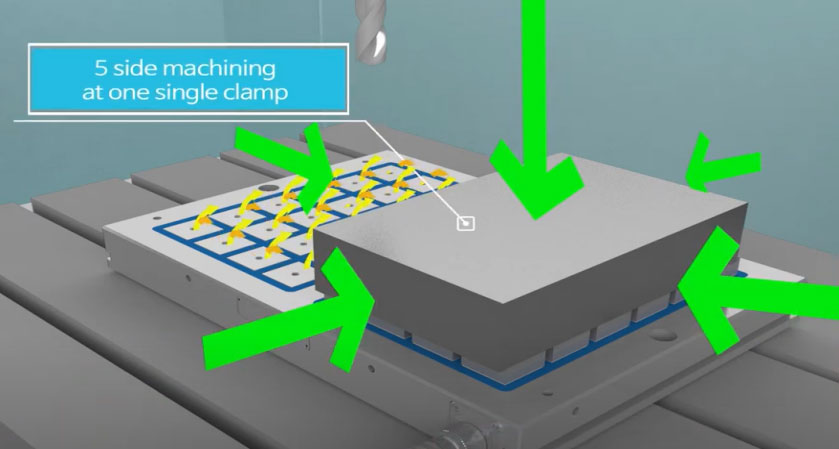 5 side machining
at one single clamp